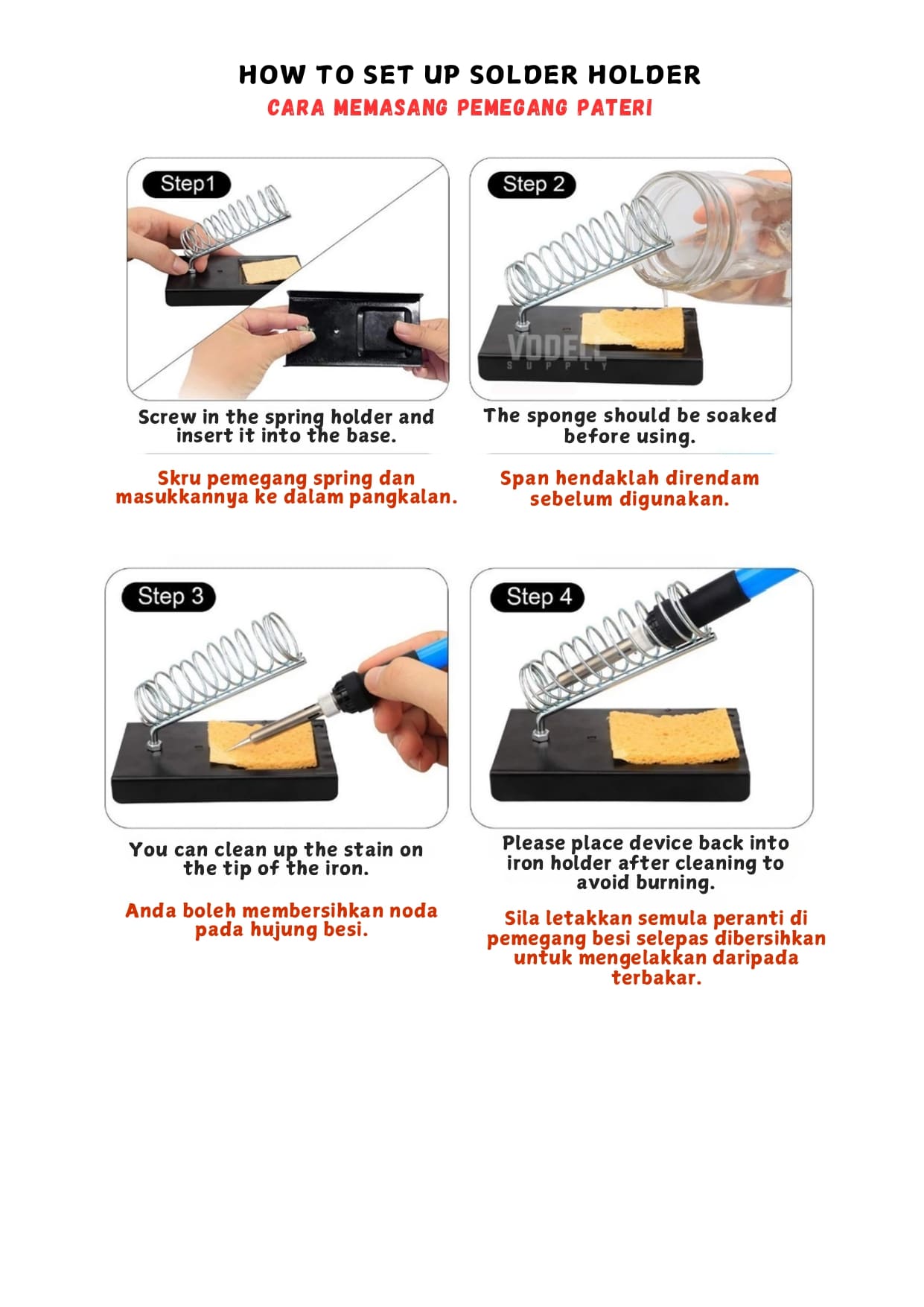 HOW TO SET UP SOLDER HOLDER
CARA MEMASANG PEMEGANG PATERI

Step1

Screw in the spring holder and insert it into the base.

Skru pemegang spring dan masukkannya ke dalam pangkalan.

Step 2

VODELL SUPPLY

The sponge should be soaked before using.

Span hendaklah direndam sebelum digunakan.

Step 3

You can clean up the stain on the tip of the iron.

Anda boleh membersihkan noda pada hujung besi.

Step 4

Please place device back into iron holder after cleaning to avoid burning.

Sila letakkan semula peranti di pemegang besi selepas dibersihkan untuk mengelakkan daripada terbakar.